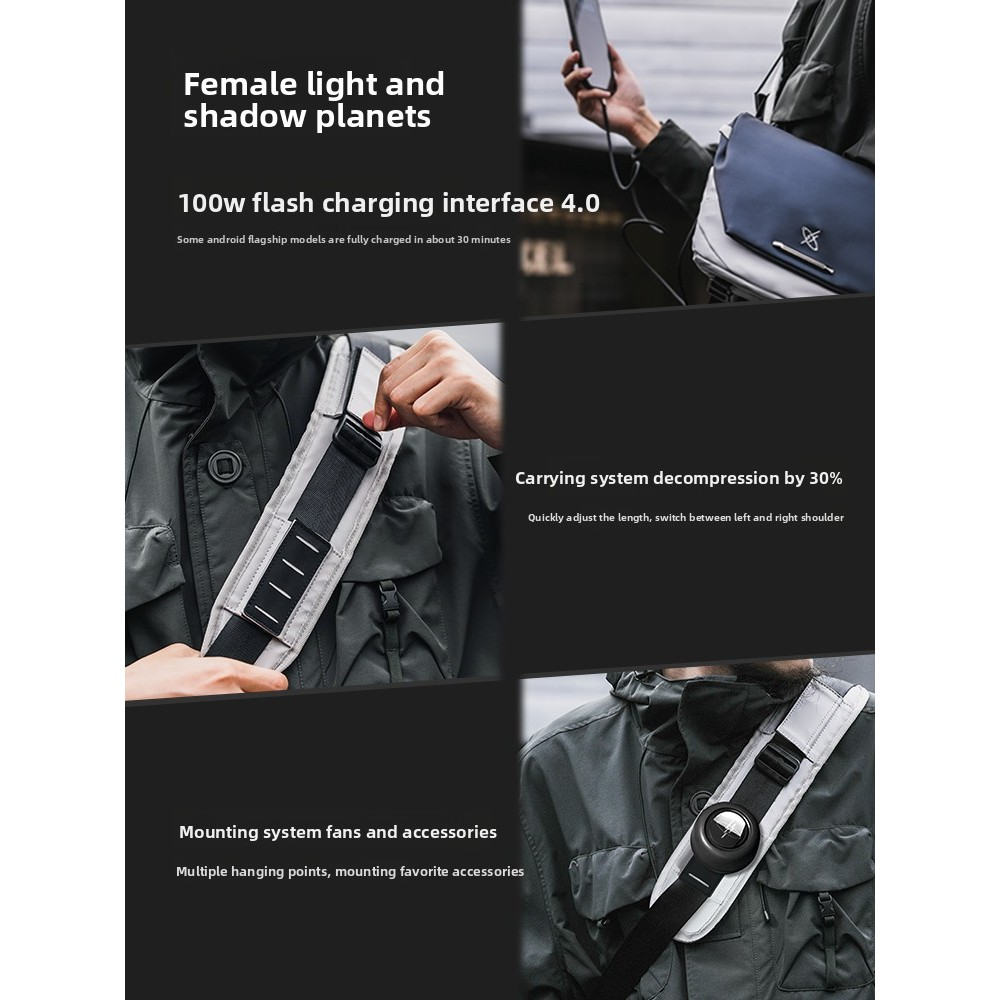 Female light and shadow planets

100w flash charging interface 4.0

Some android flagship models are fully charged in about 30 minutes

Carrying system decompression by 30%

Quickly adjust the length, switch between left and right shoulder

Mounting system fans and accessories

Multiple hanging points, mounting favorite accessories